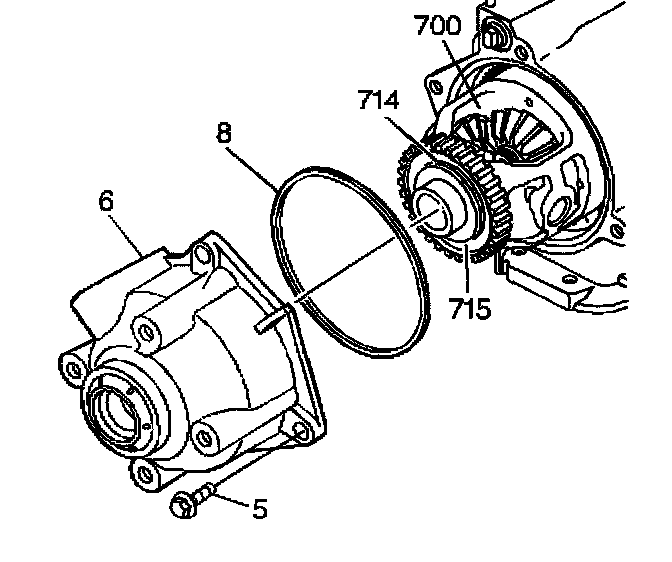 700
714
8
6
715
5