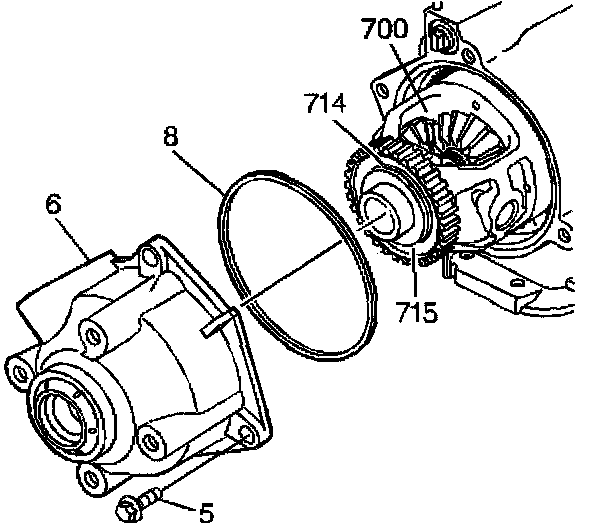 700
714
8
6
715
5