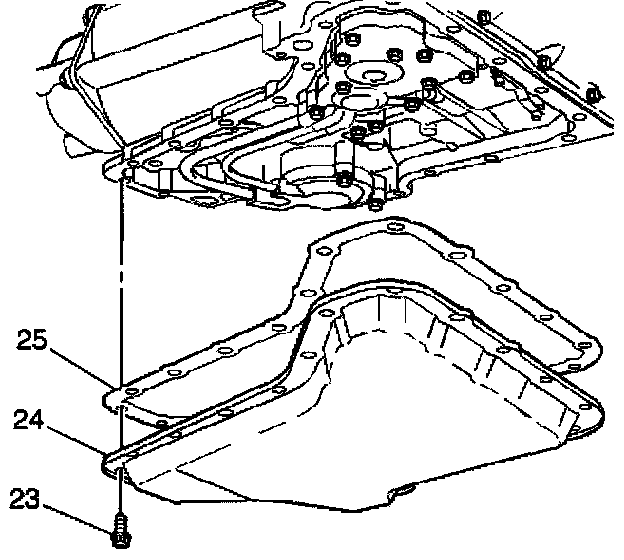 25
24
23