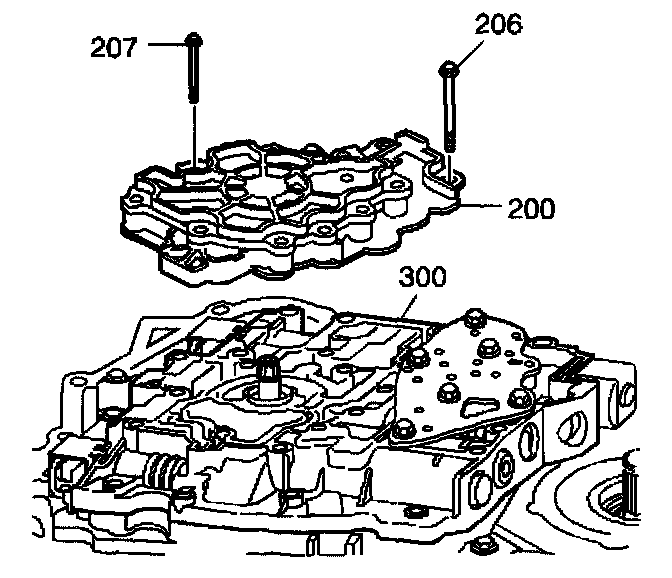 207
206
200
300