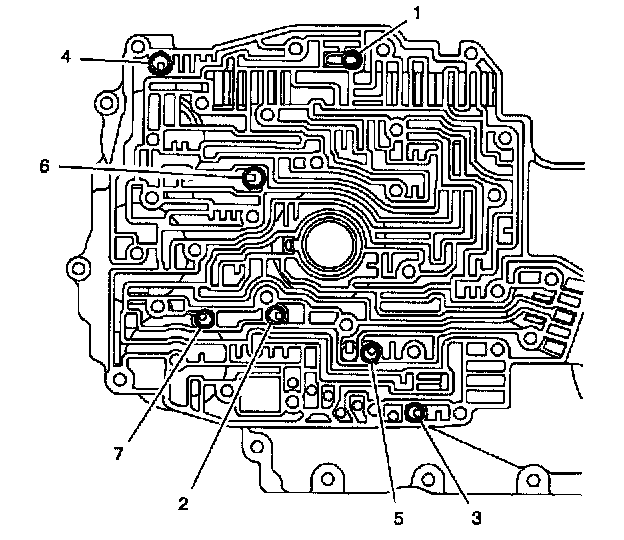 1
4
6
7
2
5
3