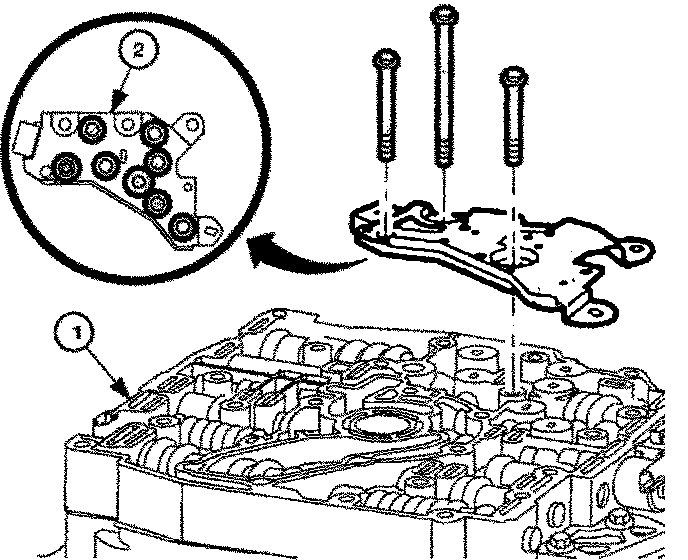 2

1