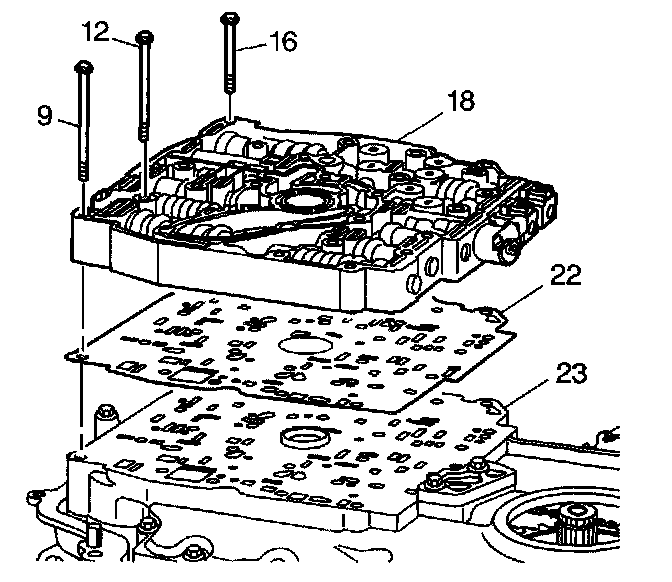 12
16
9
18
22
23