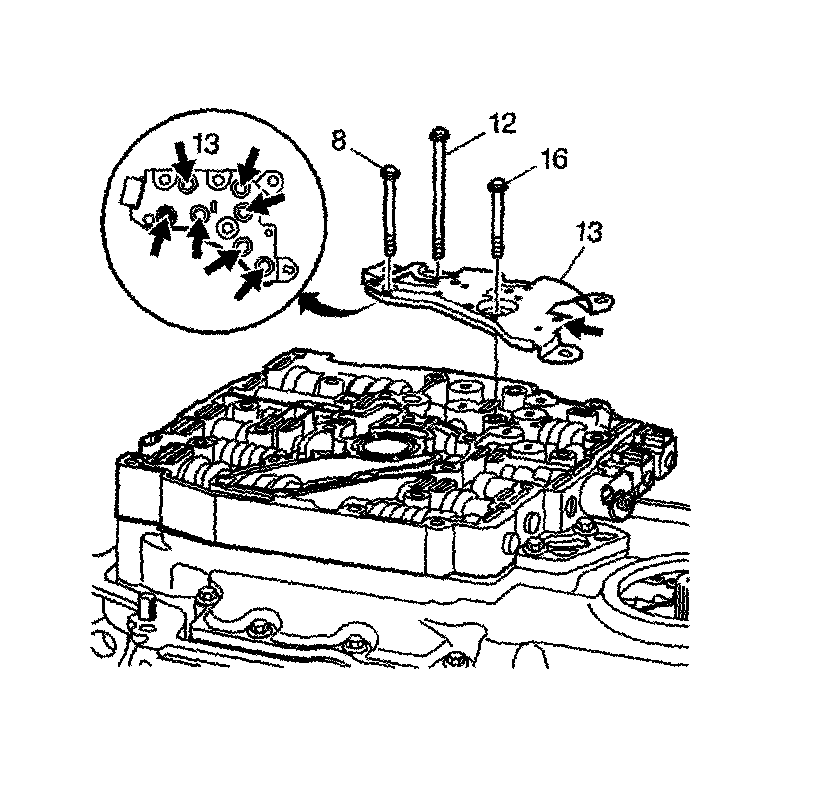 13
8
12
16
13