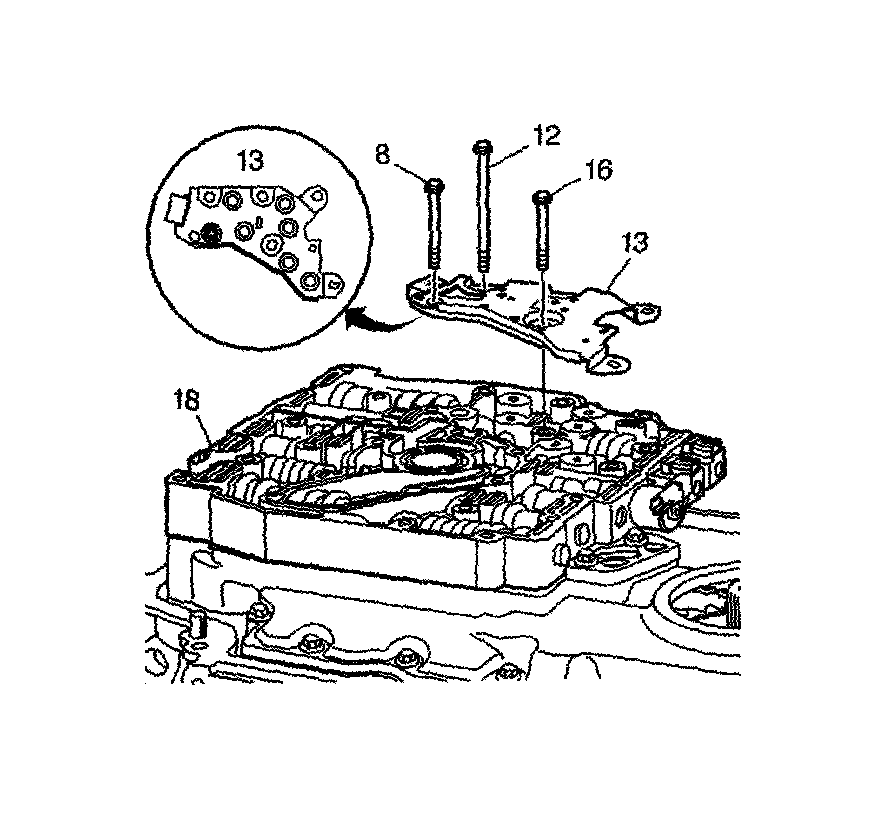 13
8
12
16
13
18