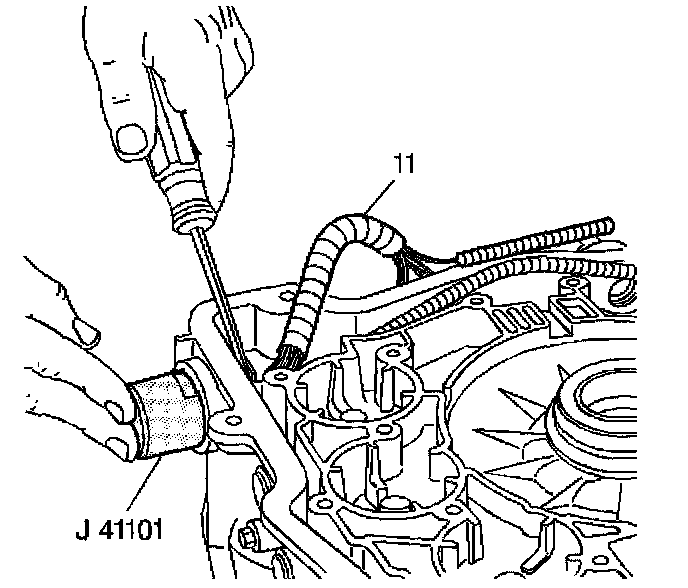 11

J 41101