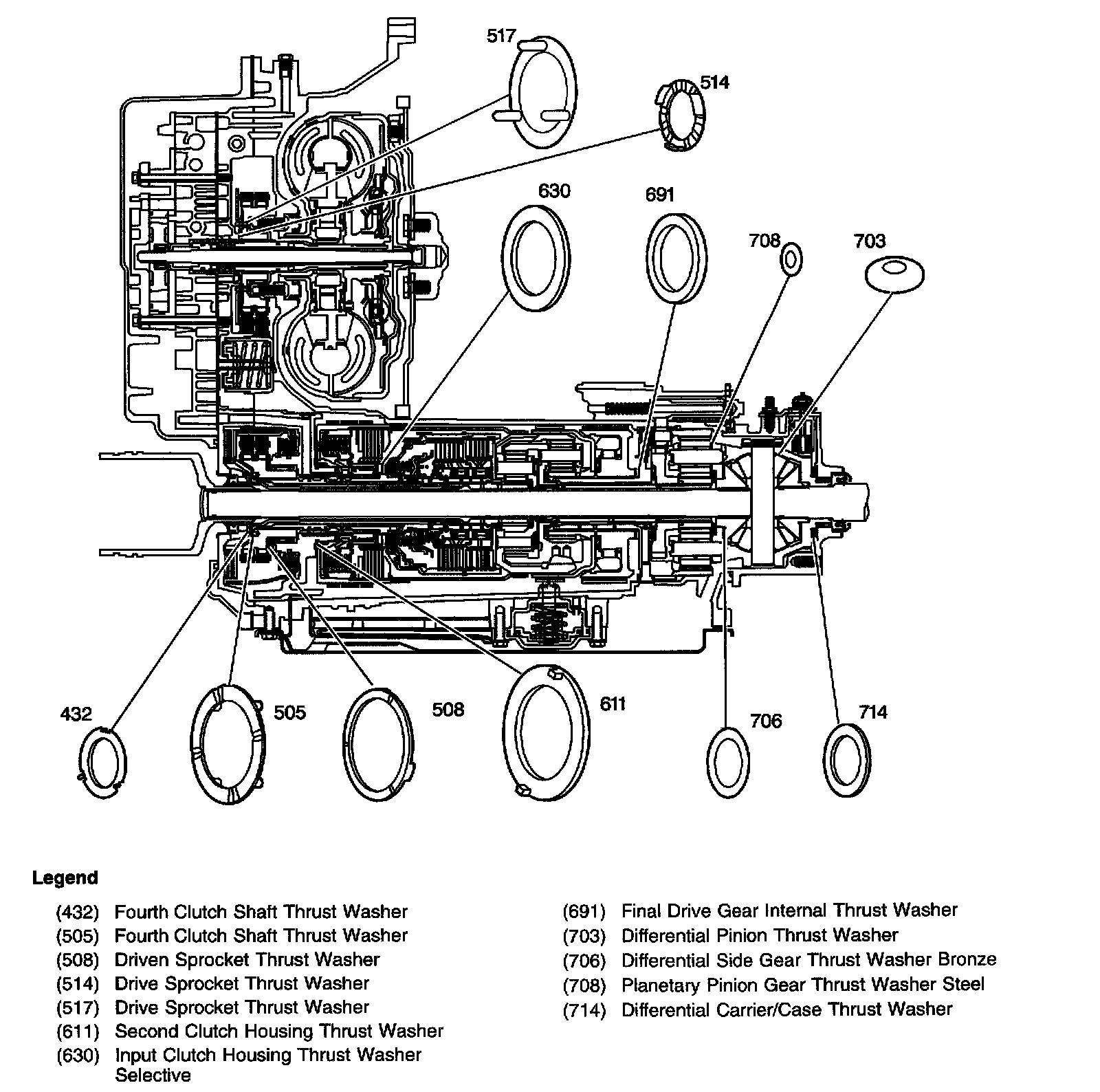 517
514
630
691
708
703
432
505
508
611
706
714

Legend

(432) Fourth Clutch Shaft Thrust Washer
(505) Fourth Clutch Shaft Thrust Washer
(508) Driven Sprocket Thrust Washer
(514) Drive Sprocket Thrust Washer
(517) Drive Sprocket Thrust Washer
(611) Second Clutch Housing Thrust Washer
(630) Input Clutch Housing Thrust Washer Selective

(691) Final Drive Gear Internal Thrust Washer
(703) Differential Pinion Thrust Washer
(706) Differential Side Gear Thrust Washer Bronze
(708) Planetary Pinion Gear Thrust Washer Steel
(714) Differential Carrier/Case Thrust Washer