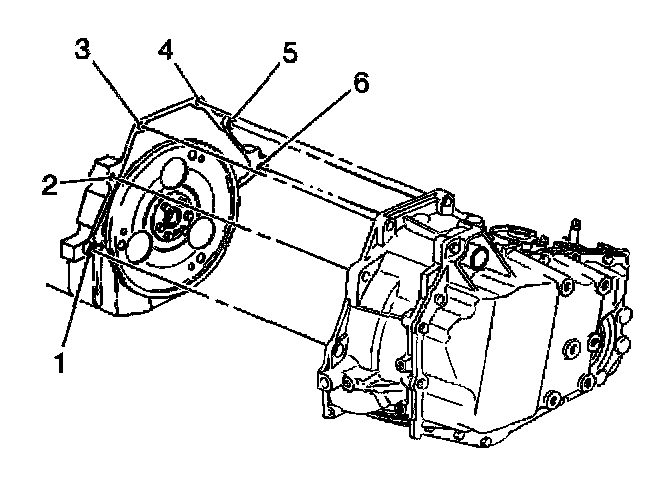 3
4
5
6
2
1