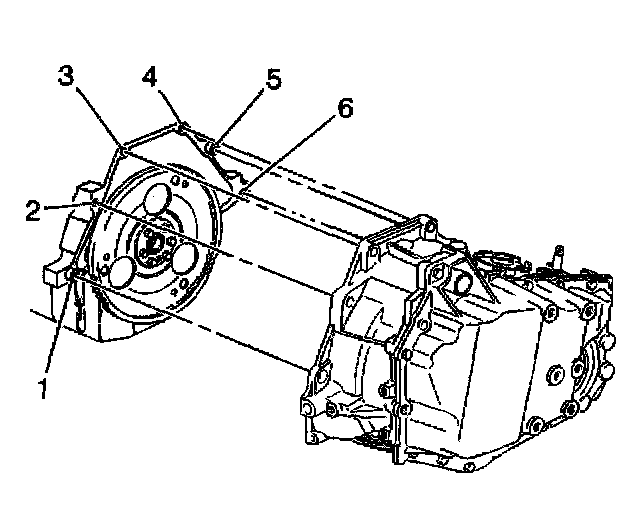 3
4
5
6
2
1