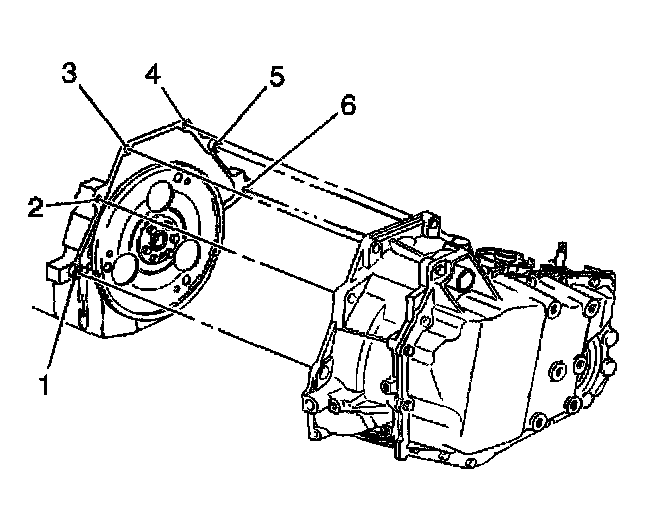 3
4
5
6
2
1