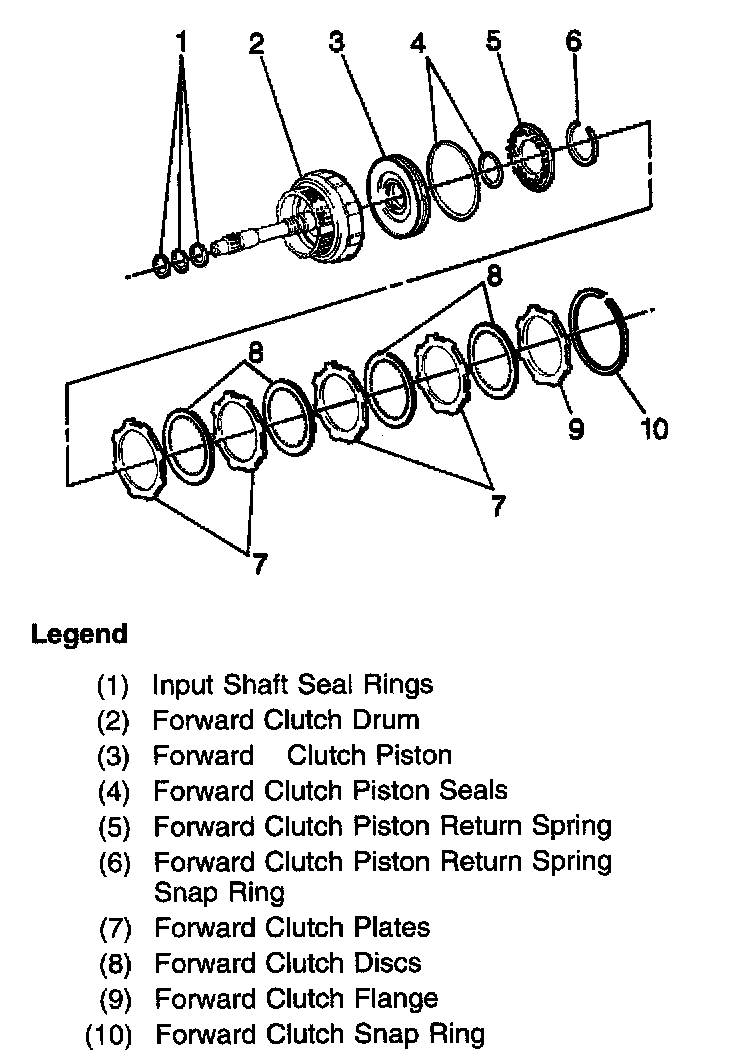 1 2 3 4 5 6

8

8

9 10

7

7

Legend

(1) Input Shaft Seal Rings
(2) Forward Clutch Drum
(3) Forward Clutch Piston
(4) Forward Clutch Piston Seals
(5) Forward Clutch Piston Return Spring
(6) Forward Clutch Piston Return Spring Snap Ring
(7) Forward Clutch Plates
(8) Forward Clutch Discs
(9) Forward Clutch Flange
(10) Forward Clutch Snap Ring