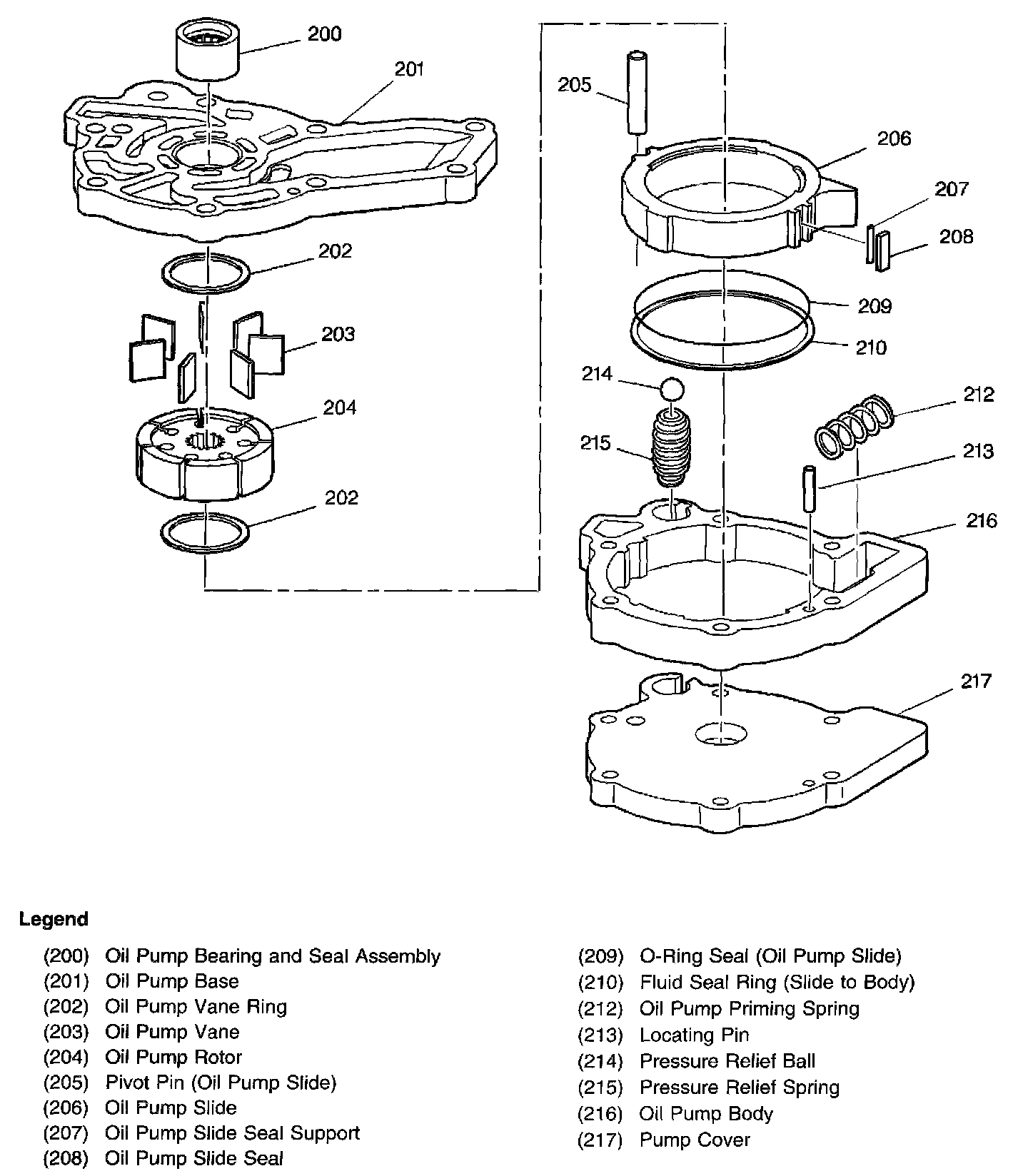 200
201
202
203
204
202
205
206
207
208
209
210
214
212
215
213
216
217

Legend

(200) Oil Pump Bearing and Seal Assembly
(201) Oil Pump Base
(202) Oil Pump Vane Ring
(203) Oil Pump Vane
(204) Oil Pump Rotor
(205) Pivot Pin (Oil Pump Slide)
(206) Oil Pump Slide
(207) Oil Pump Slide Seal Support
(208) Oil Pump Slide Seal

(209) O-Ring Seal (Oil Pump Slide)
(210) Fluid Seal Ring (Slide to Body)
(212) Oil Pump Priming Spring
(213) Locating Pin
(214) Pressure Relief Ball
(215) Pressure Relief Spring
(216) Oil Pump Body
(217) Pump Cover