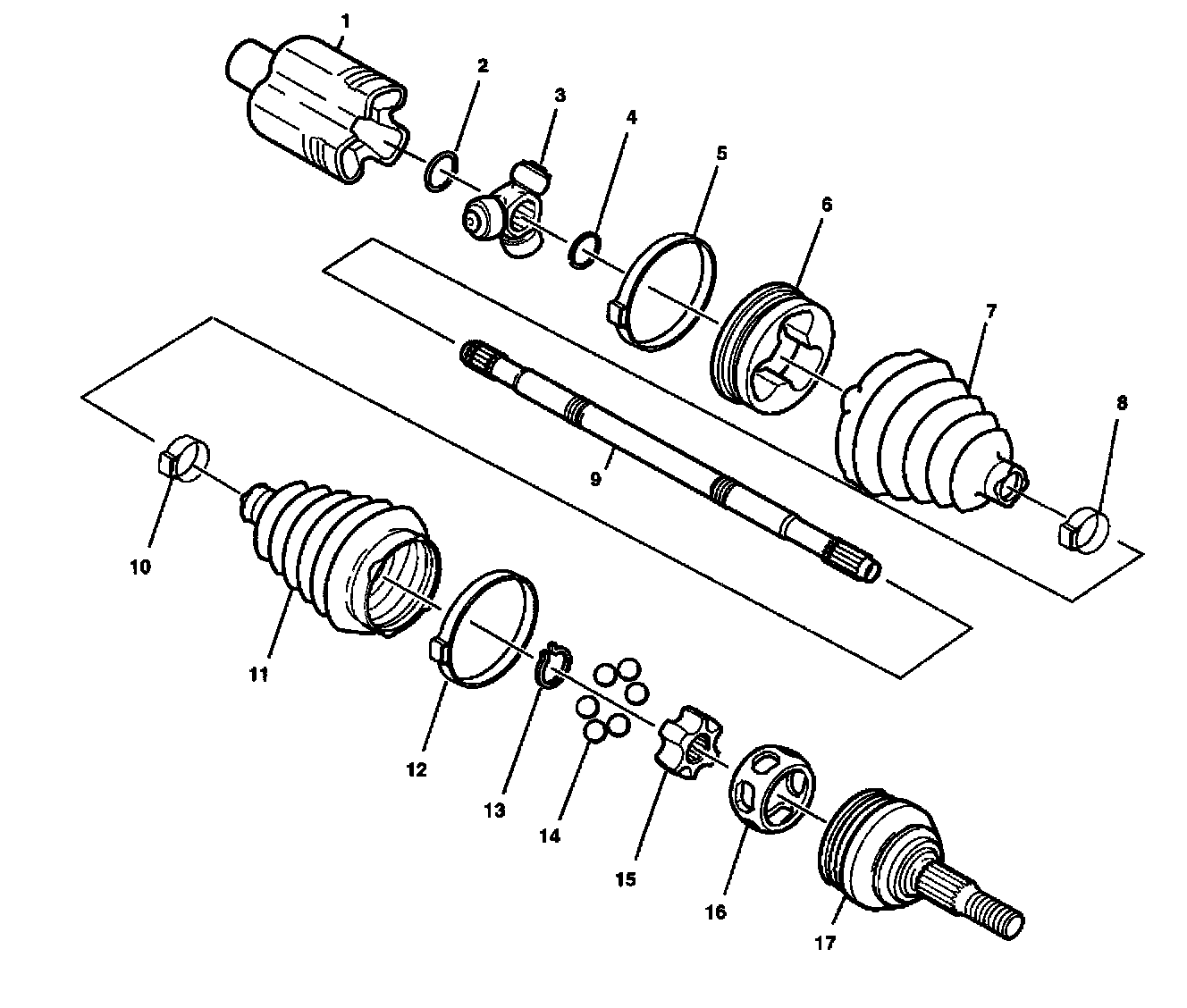 1
2
3
4
5
6
7
8
9
10
11
12
13
14
15
16
17