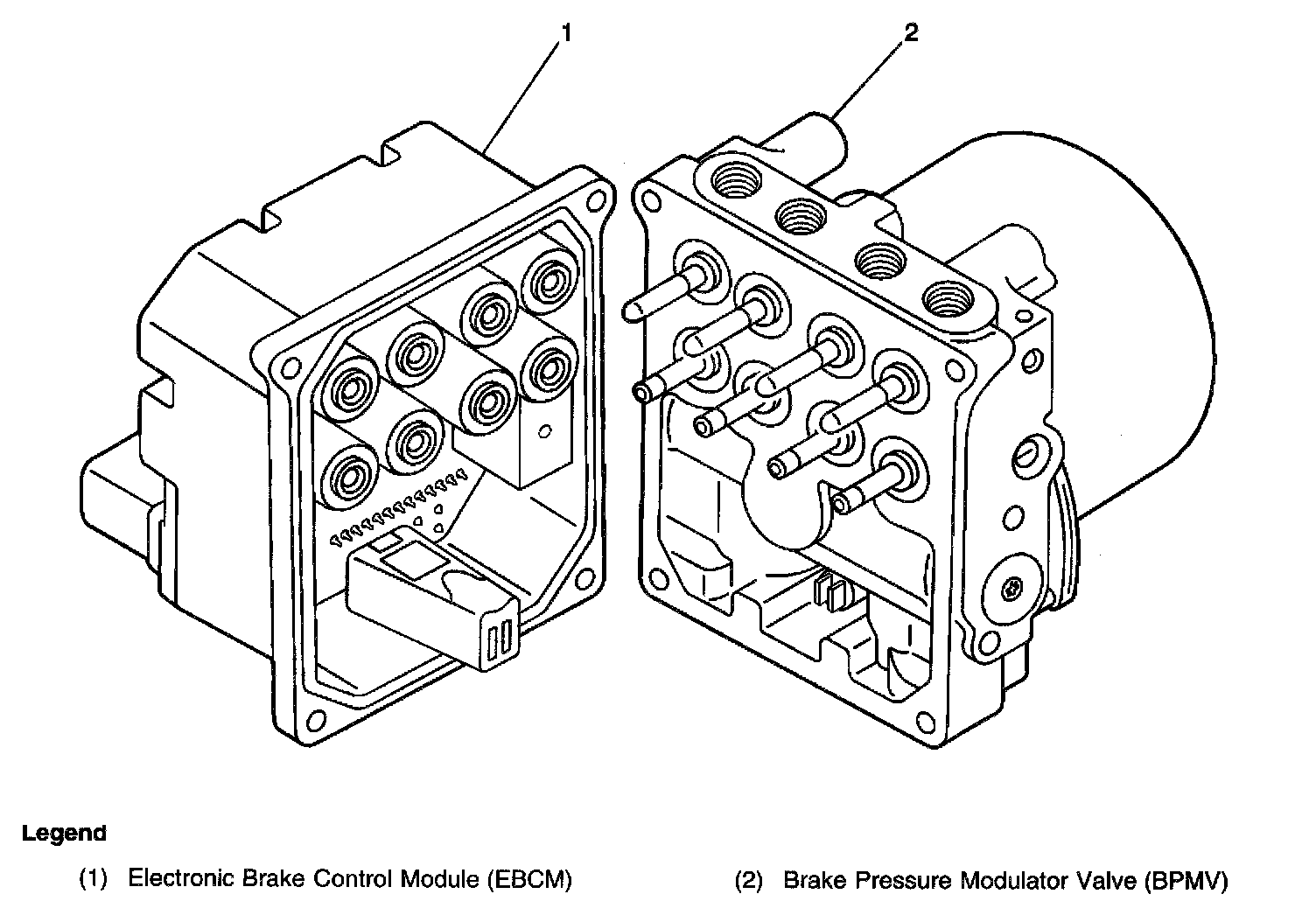 1

2

Legend

(1) Electronic Brake Control Module (EBCM)

(2) Brake Pressure Modulator Valve (BPMV)