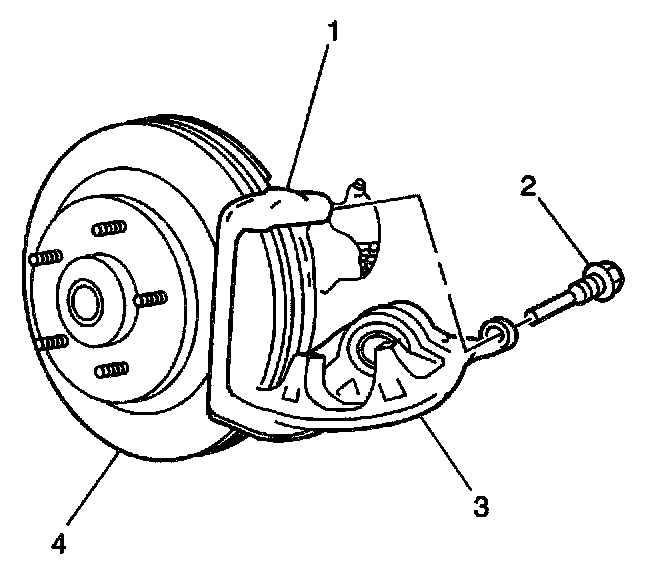 1
2
3
4