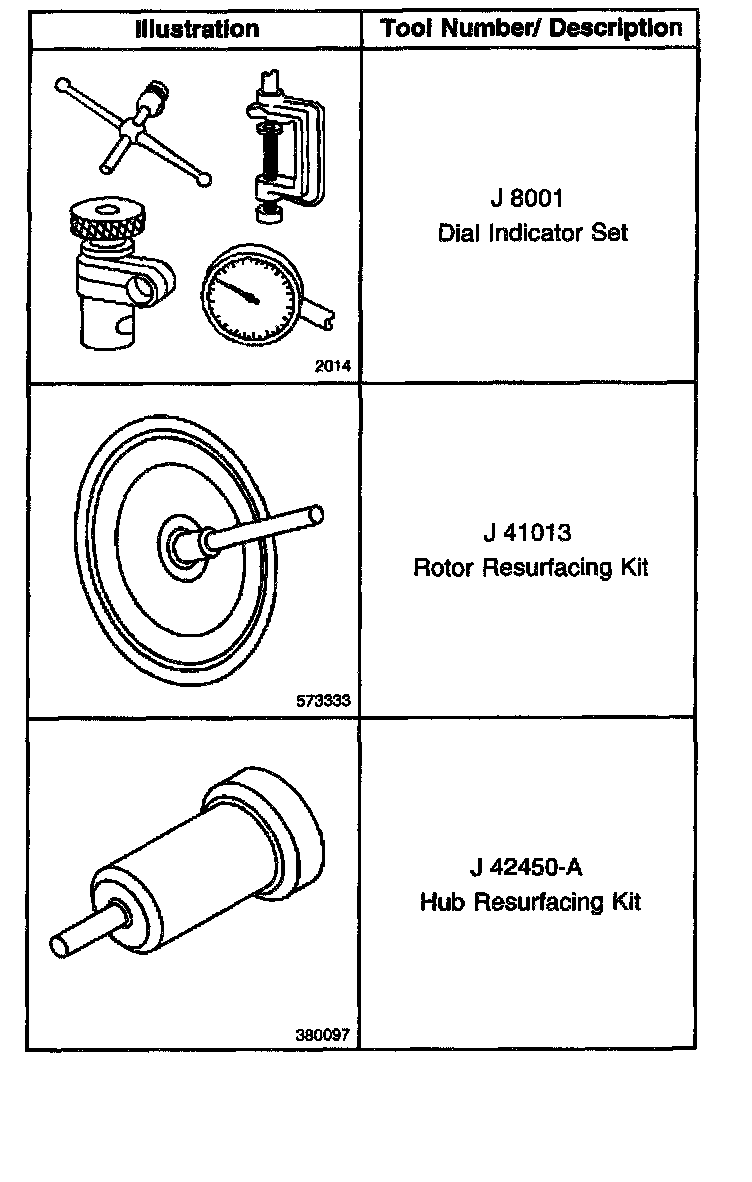 | Illustration | Tool Number/ Description |
|---|---|
| 2014 | J 8001 Dial Indicator Set |
| 573333 | J 41013 Rotor Resurfacing Kit |
| 380097 | J 42450-A Hub Resurfacing Kit |