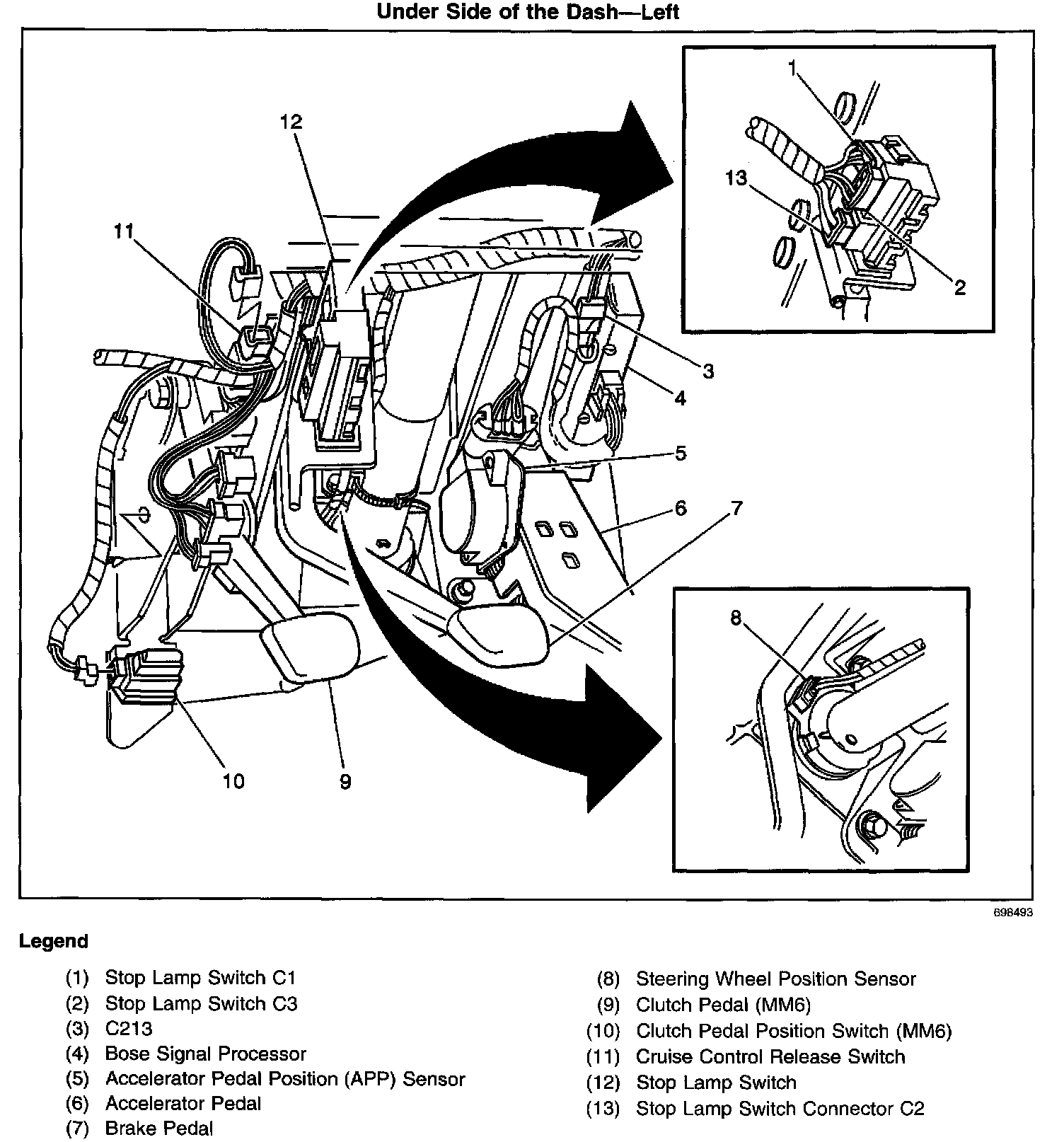 Under Side of the Dash—Left

12

11

1

13

2

3

4

5

6

7

8

10

9

698493

Legend

(1) Stop Lamp Switch C1
(2) Stop Lamp Switch C3
(3) C213
(4) Bose Signal Processor
(5) Accelerator Pedal Position (APP) Sensor
(6) Accelerator Pedal
(7) Brake Pedal

(8) Steering Wheel Position Sensor
(9) Clutch Pedal (MM6)
(10) Clutch Pedal Position Switch (MM6)
(11) Cruise Control Release Switch
(12) Stop Lamp Switch
(13) Stop Lamp Switch Connector C2