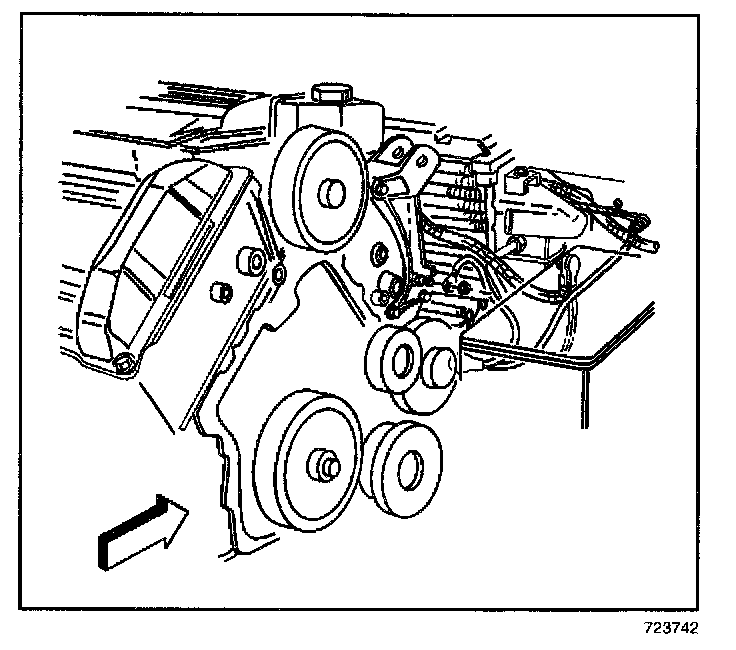 723742