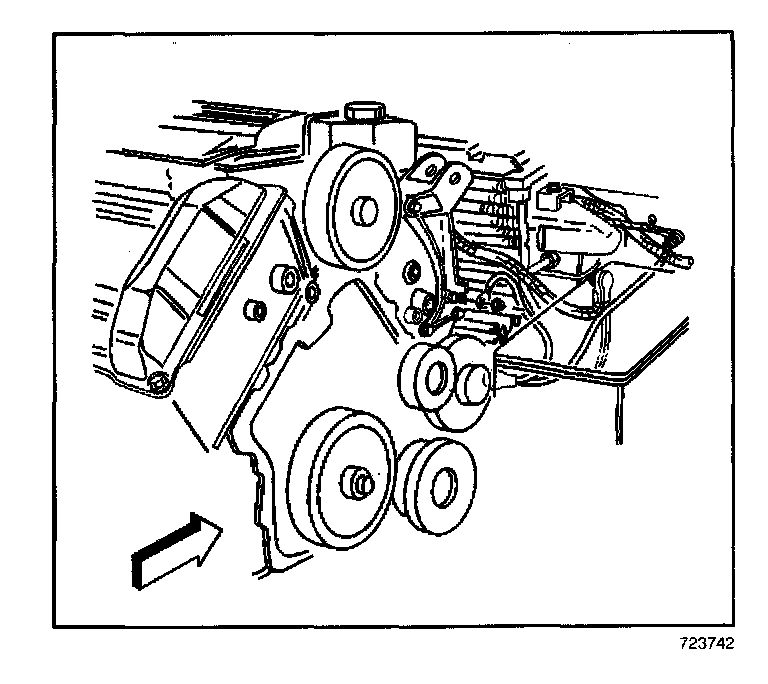 723742