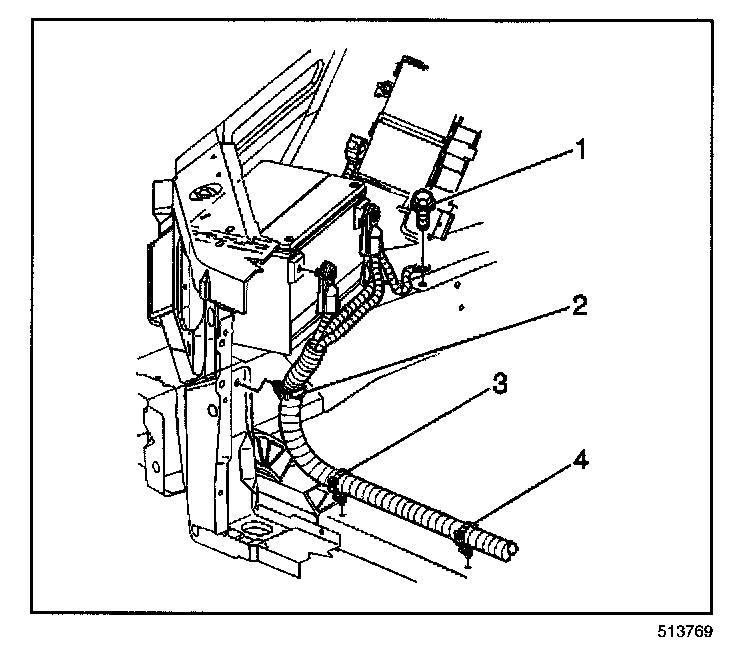 1
2
3
4
513769