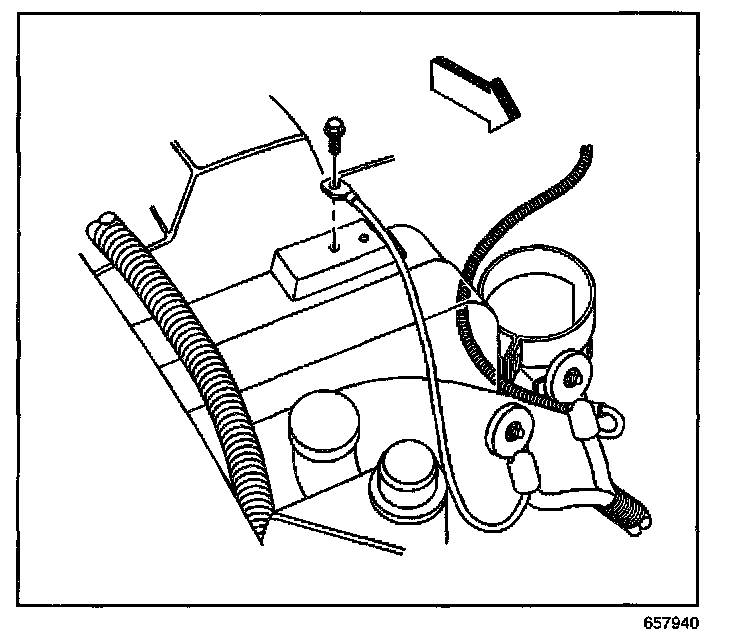 657940