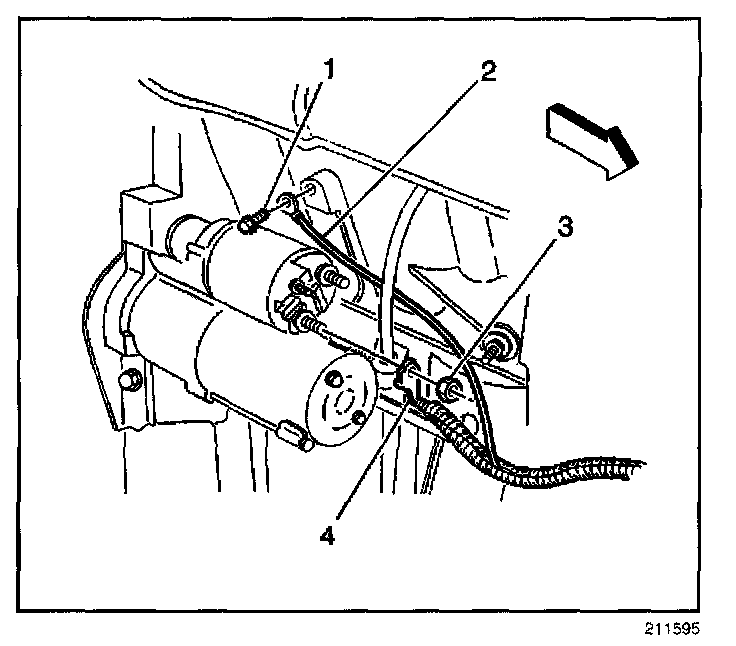 1
2
3
4
211595