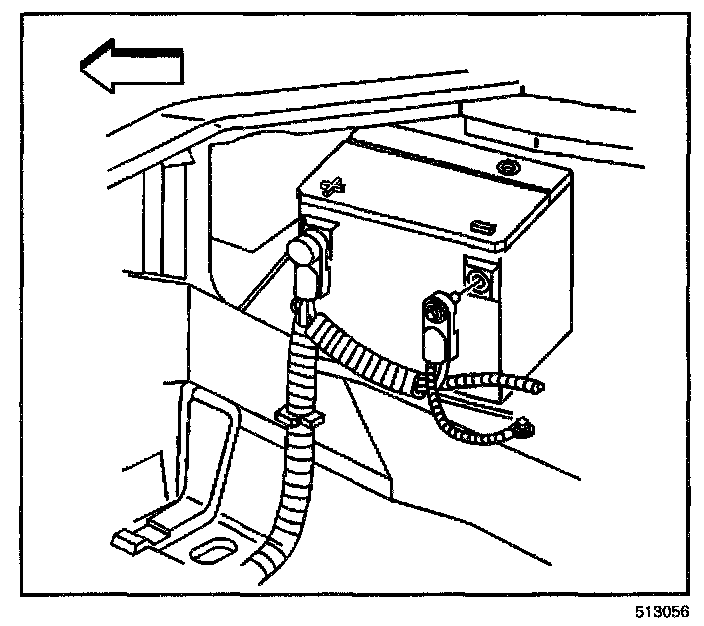 513056