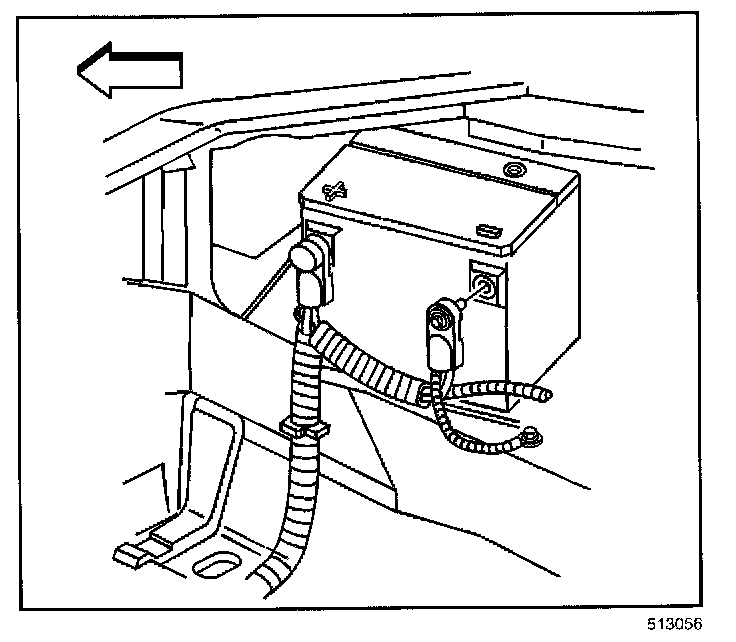 513056