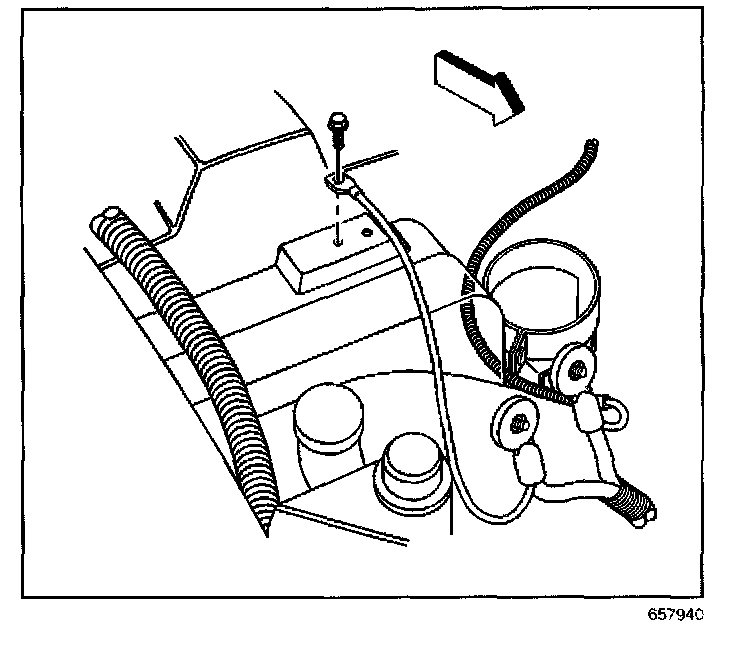 657940