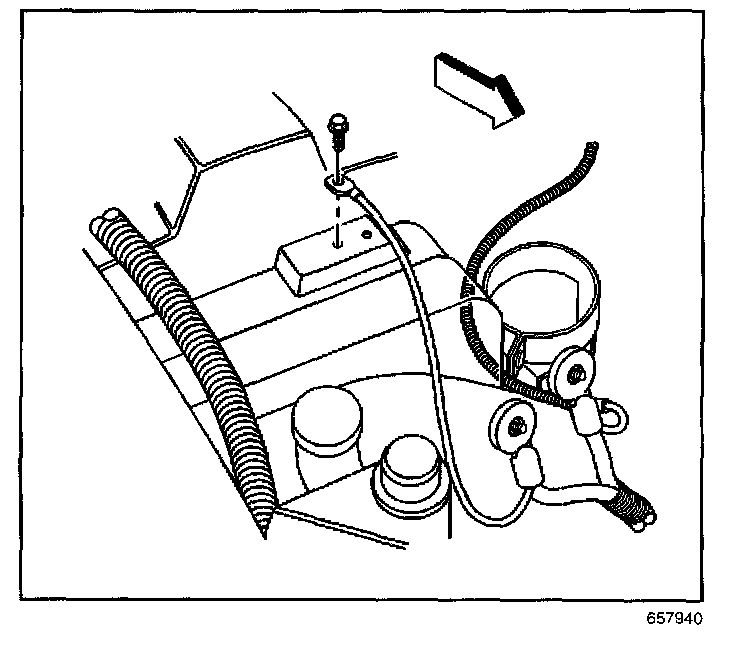 657940