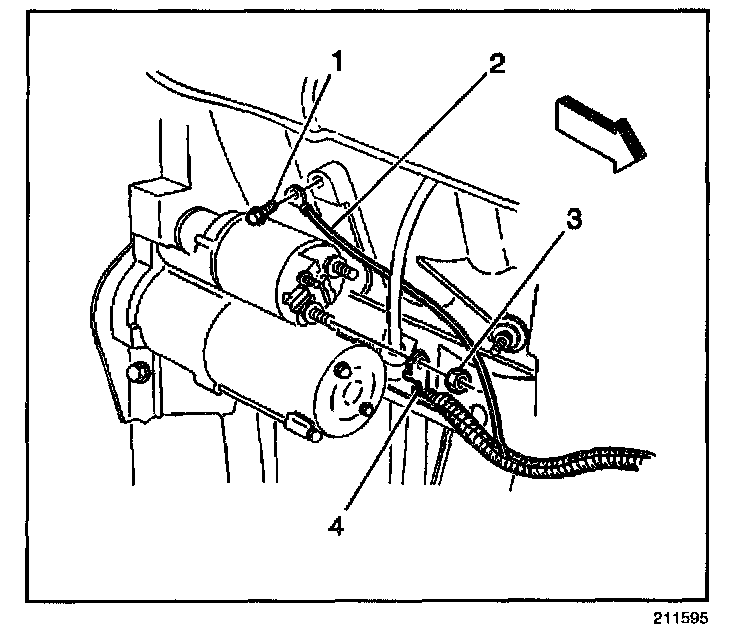 1
2
3
4
211595