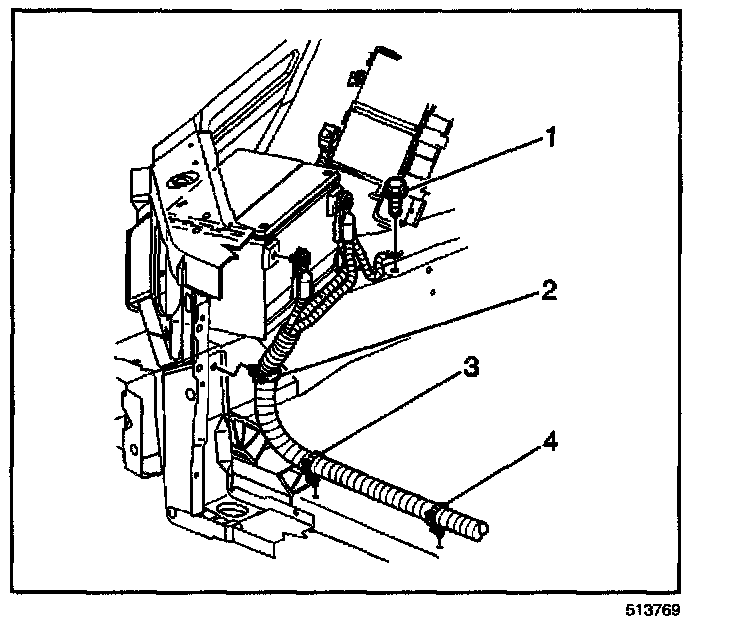 1
2
3
4
513769