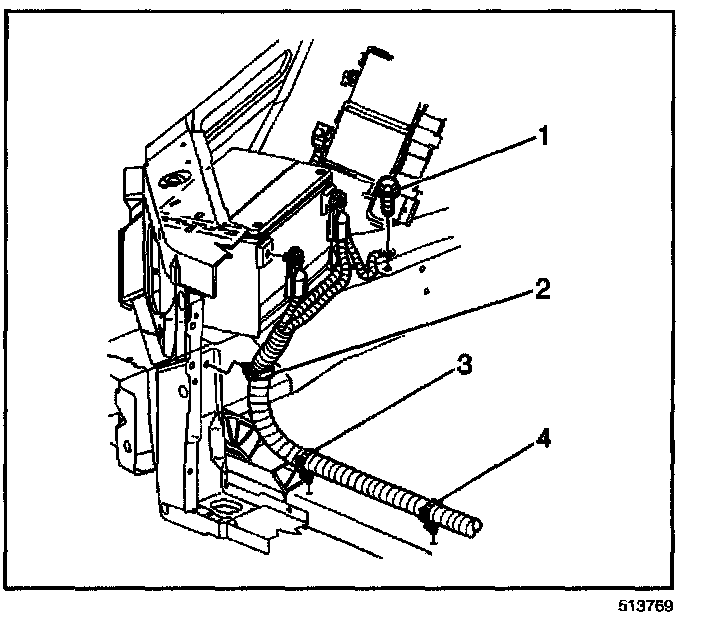 1
2
3
4
513769