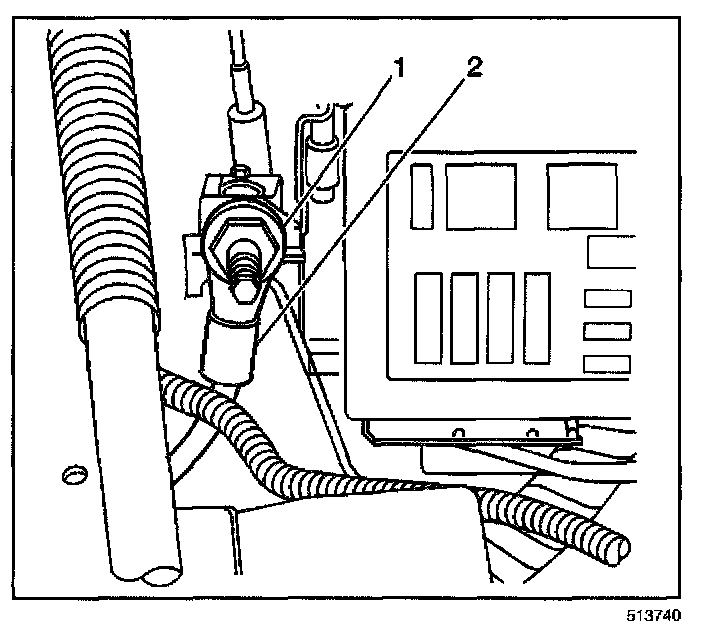 1
2
513740