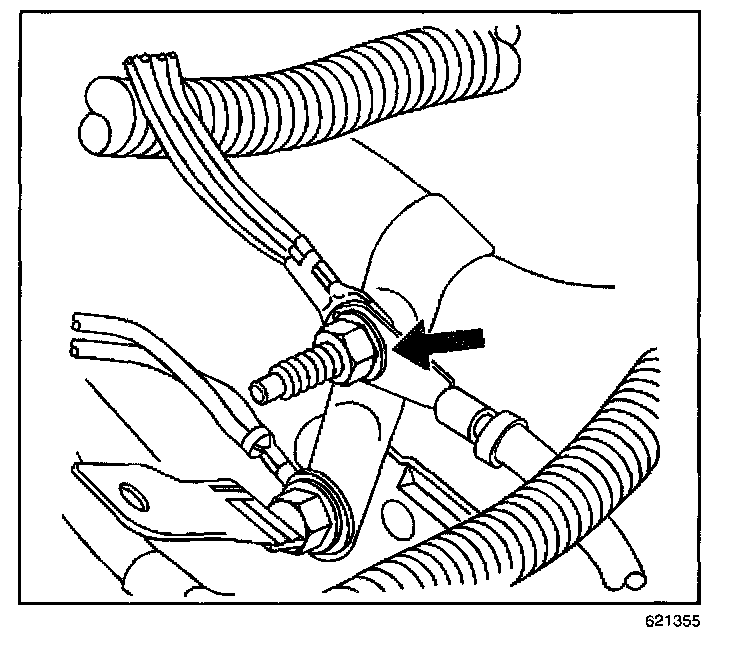 621355