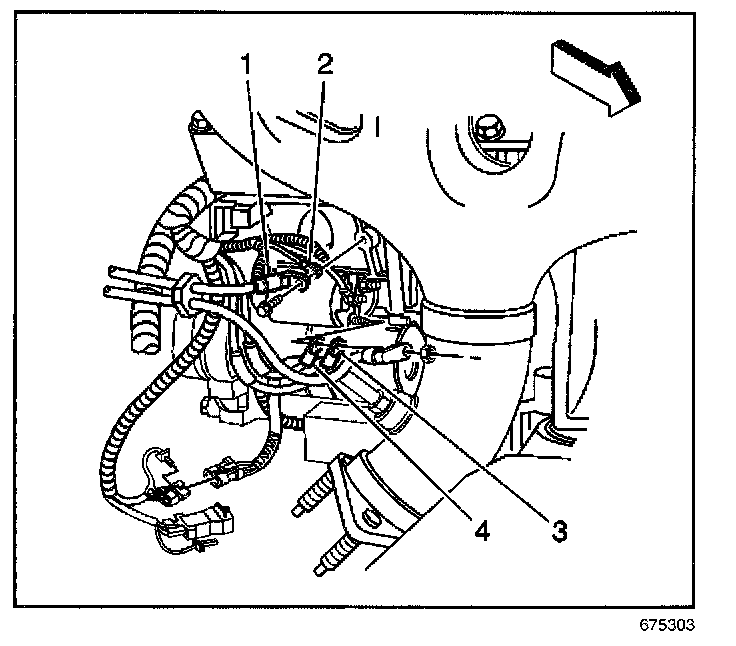 1
2
4
3
675303