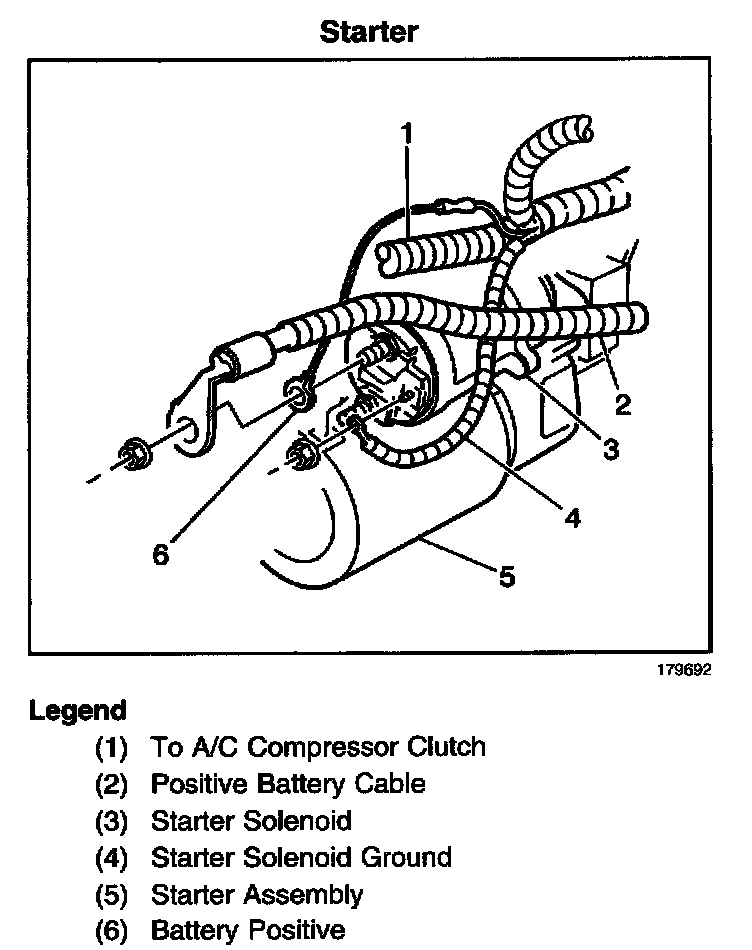 Starter

1

2

3

4

5

6

179692

Legend

(1) To A/C Compressor Clutch
(2) Positive Battery Cable
(3) Starter Solenoid
(4) Starter Solenoid Ground
(5) Starter Assembly
(6) Battery Positive