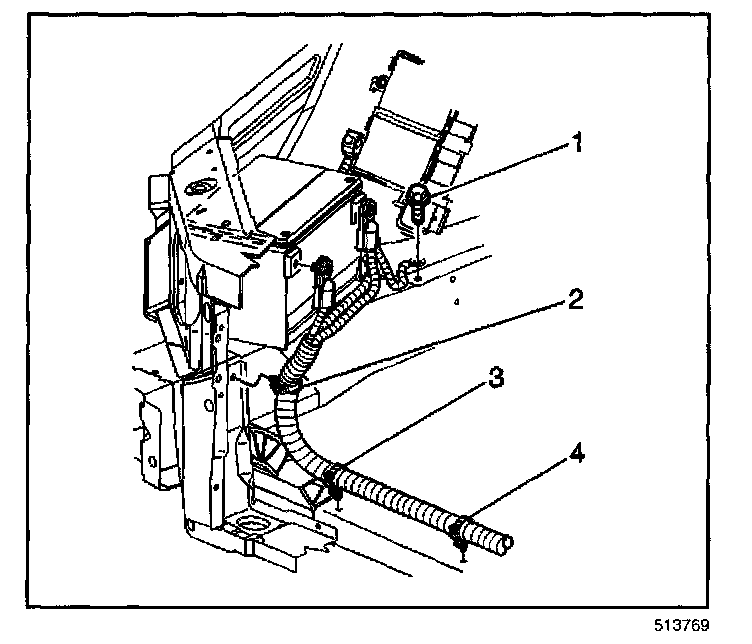 1
2
3
4
513769