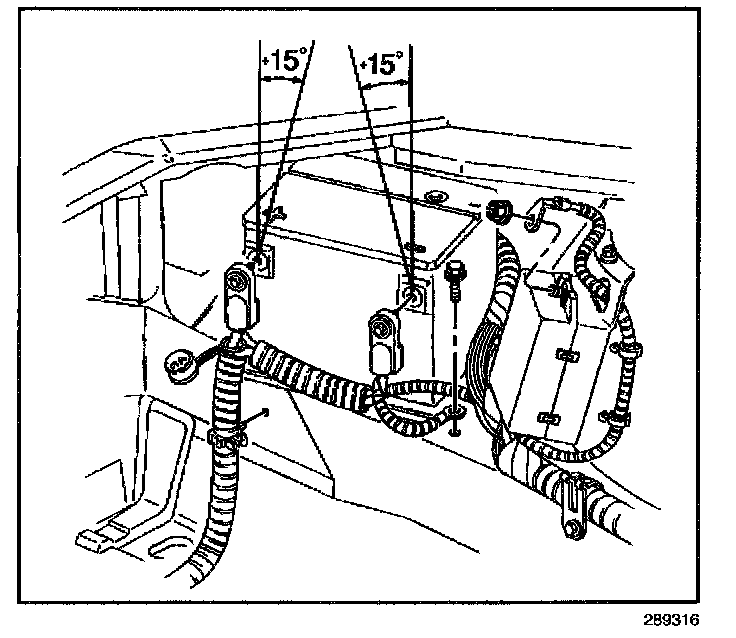 +15°
+15°
289316