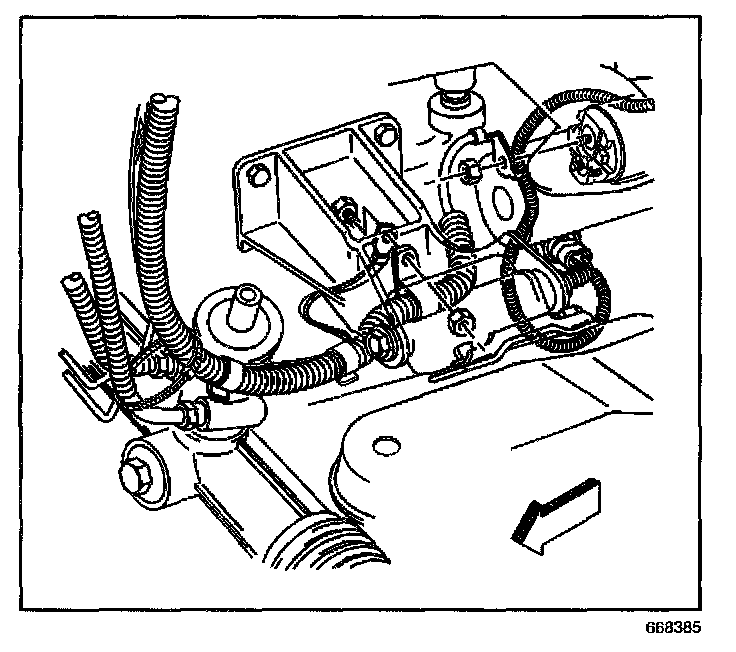 668385