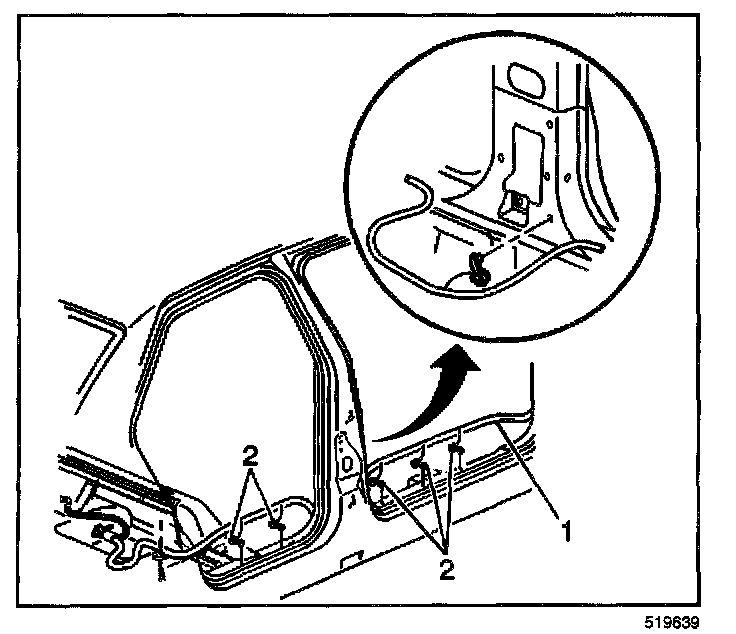 2
2
1
519639