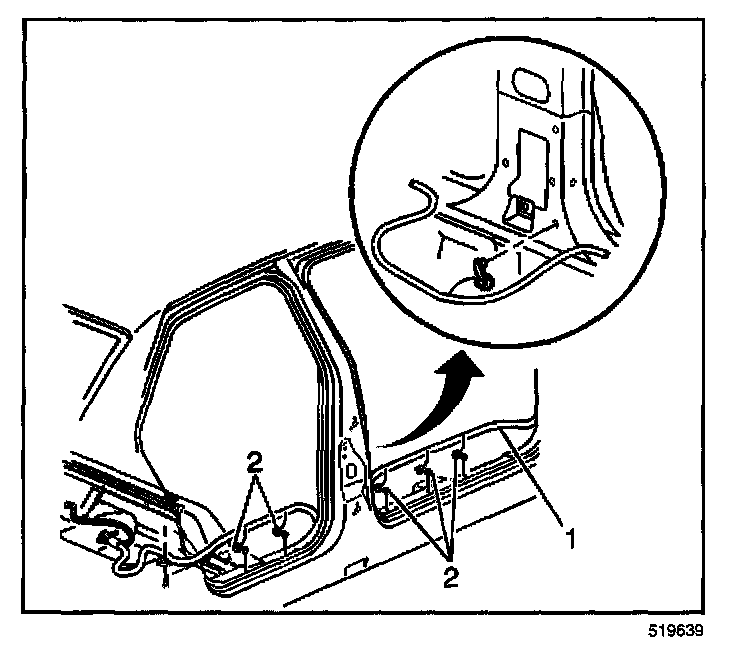 2
2
1
519639