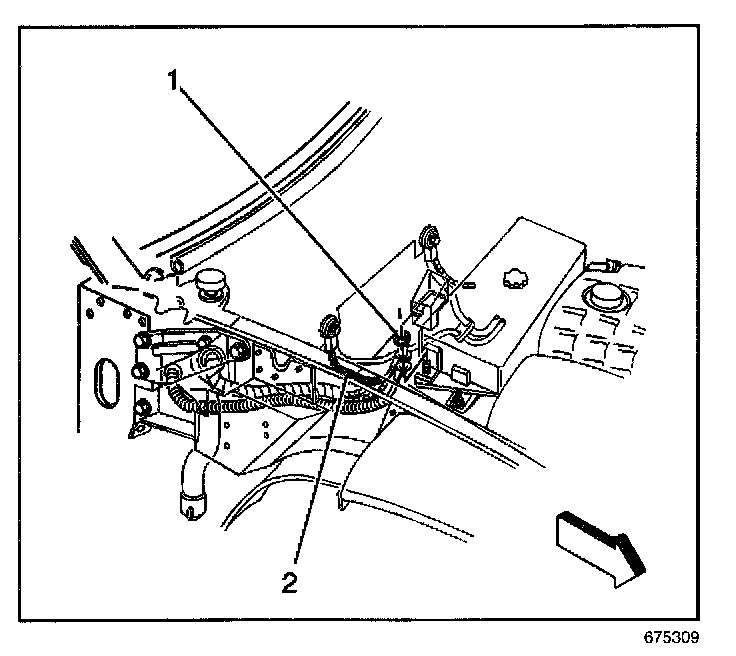 1

2

675309