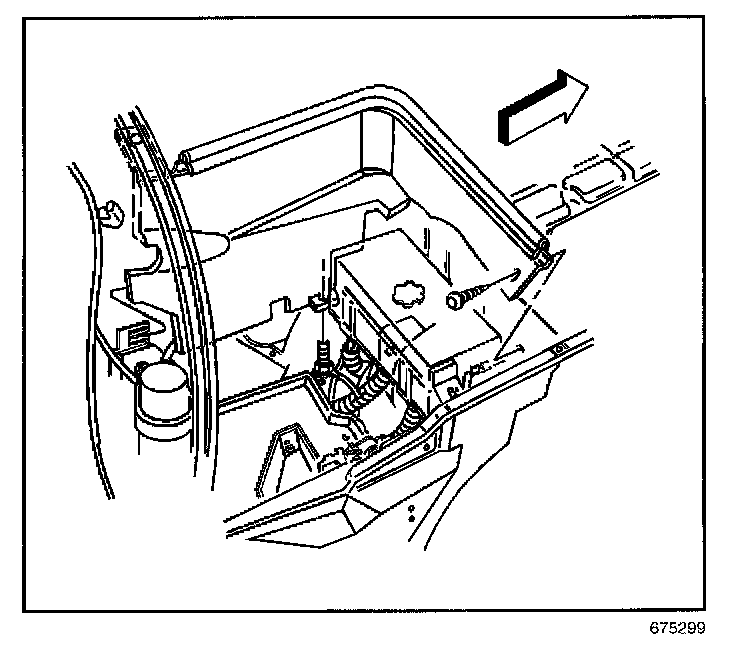 675299