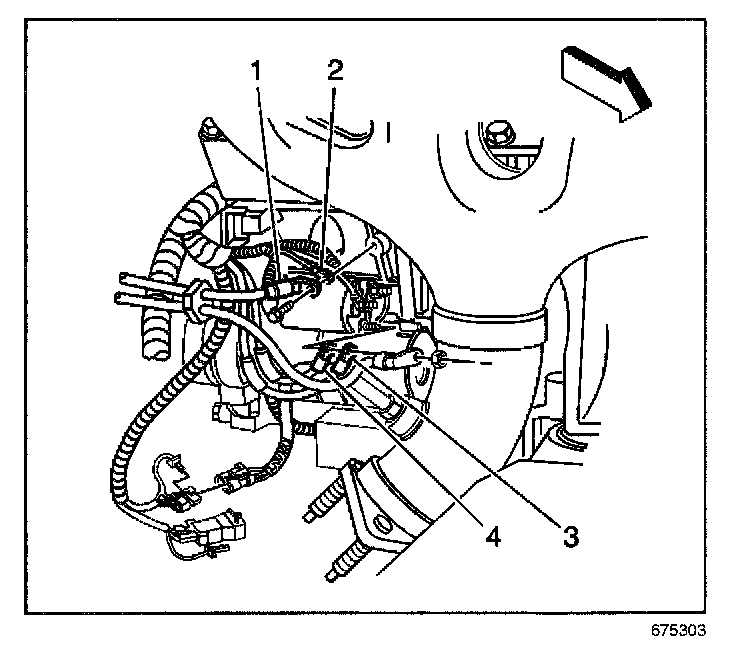 1
2
4
3
675303