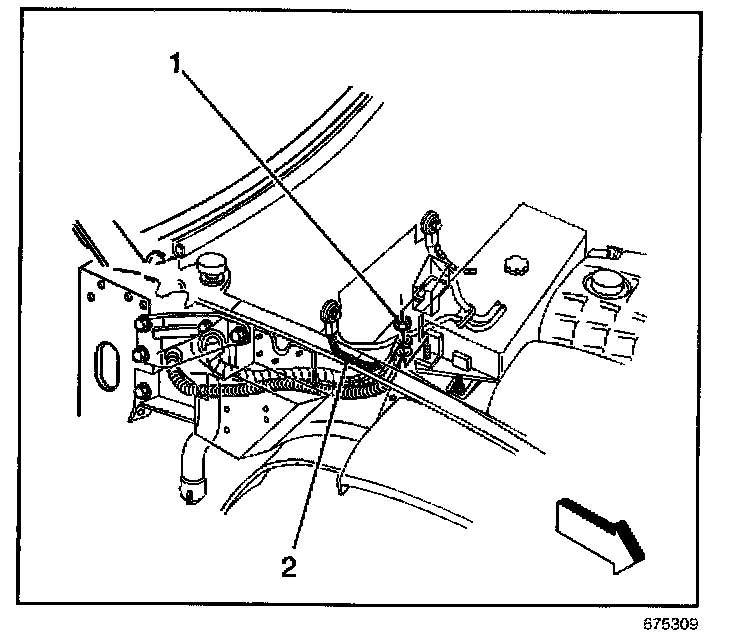 1

2

675309