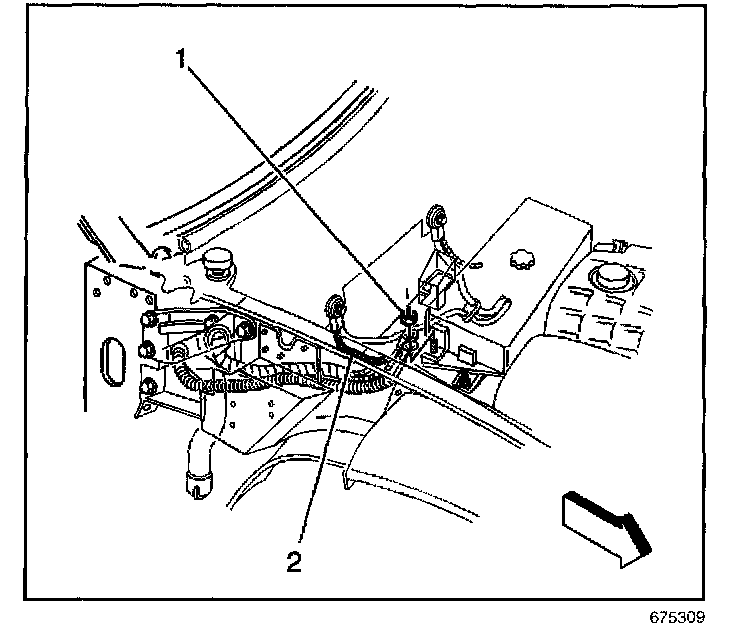 1

2

675309