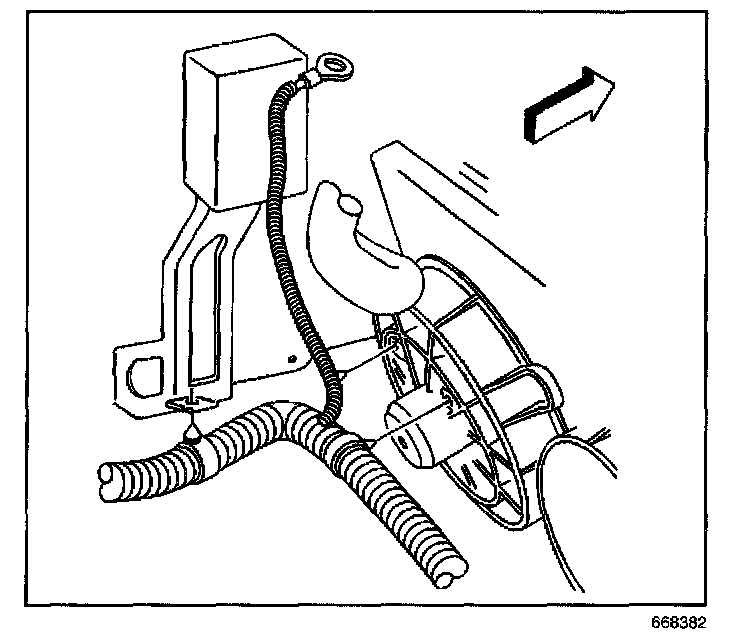 668382