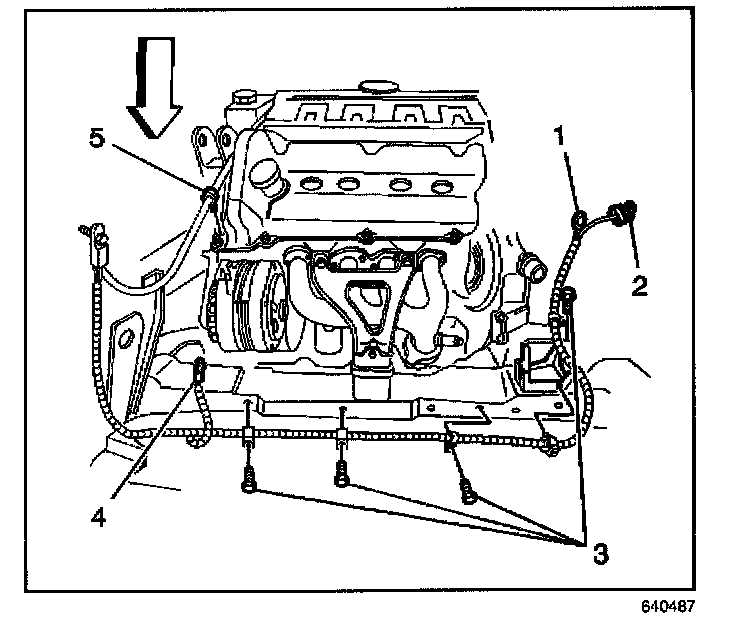 5
1
2
4
3
640487