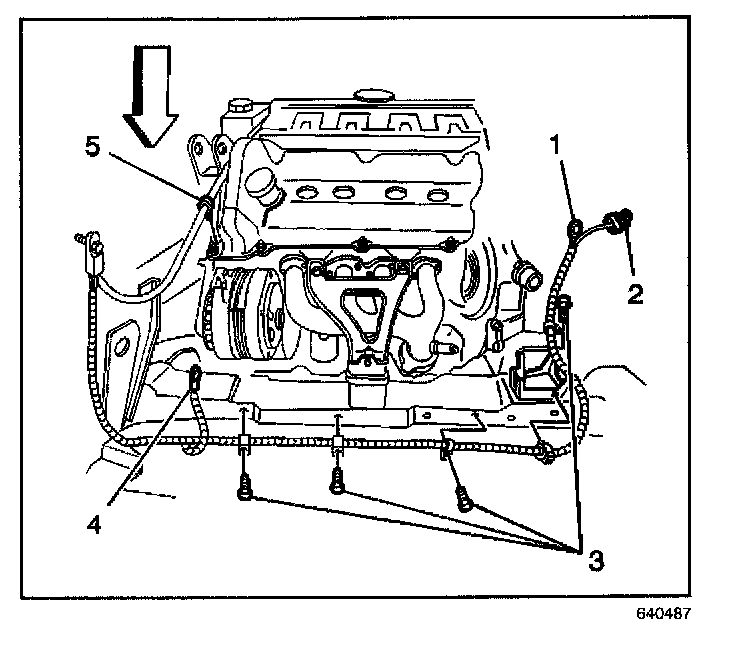 5
1
2
4
3
640487